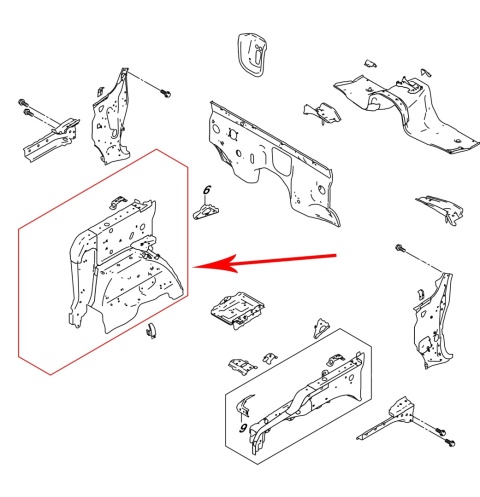 6

9