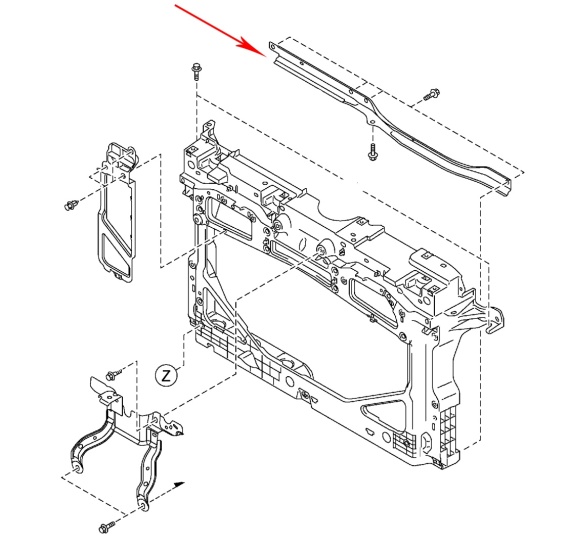 Z