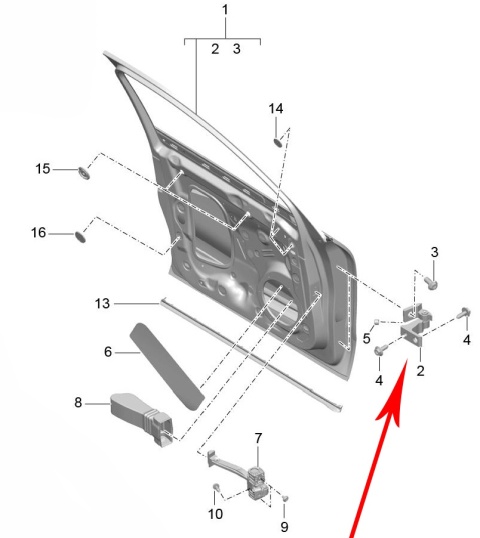 1
2 3
14
15
16
3
13
5
4
6
4
2
8
7
10
9