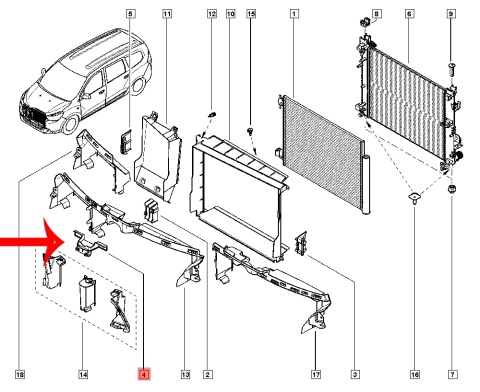 5
11
12
10
15
1
8
6
9
18
14
4
13
2
17
3
16
7